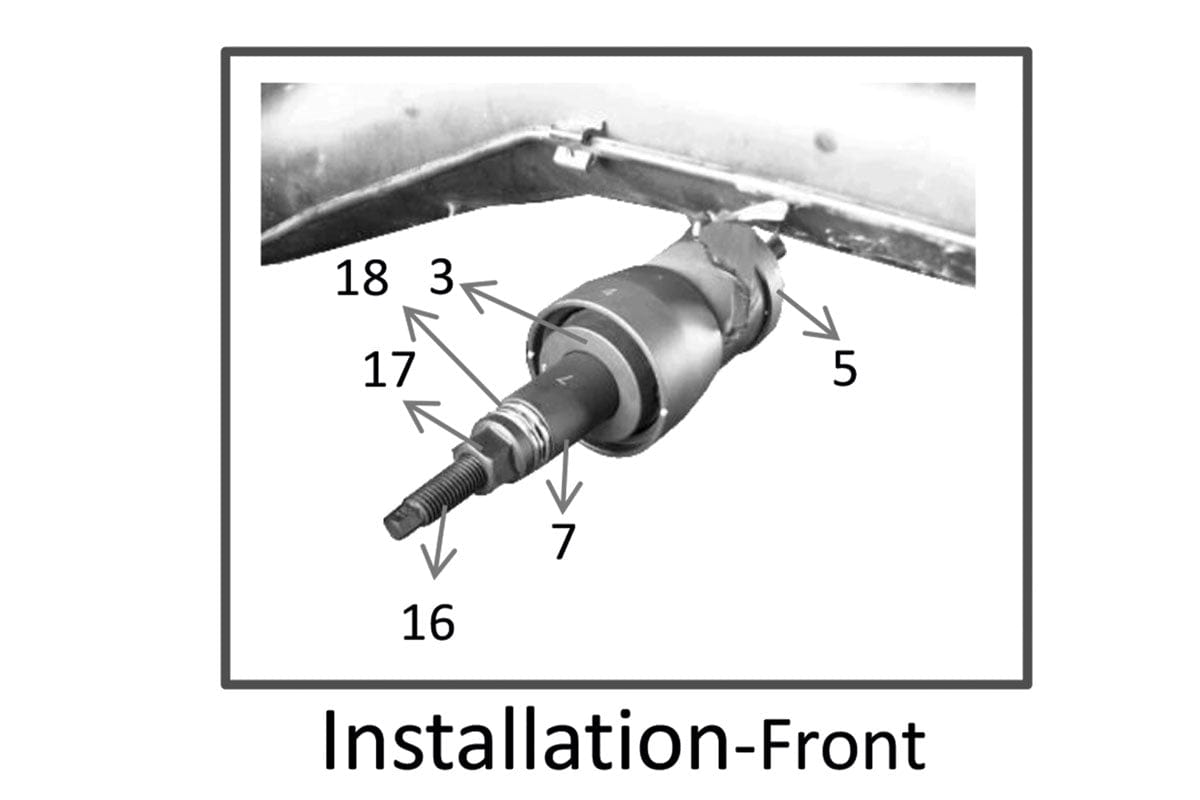 18 3
17
5
7
16

Installation-Front