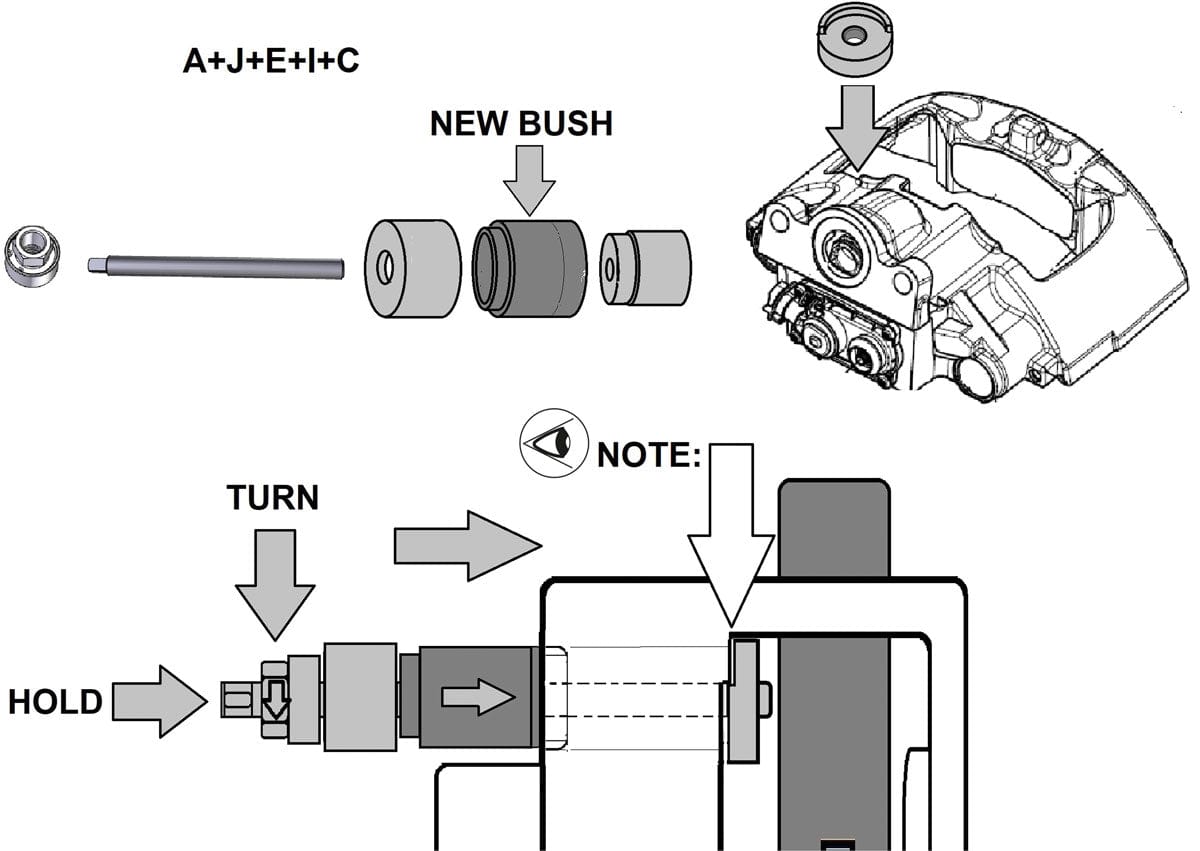 A+J+E+I+C

NEW BUSH

NOTE:

TURN

HOLD